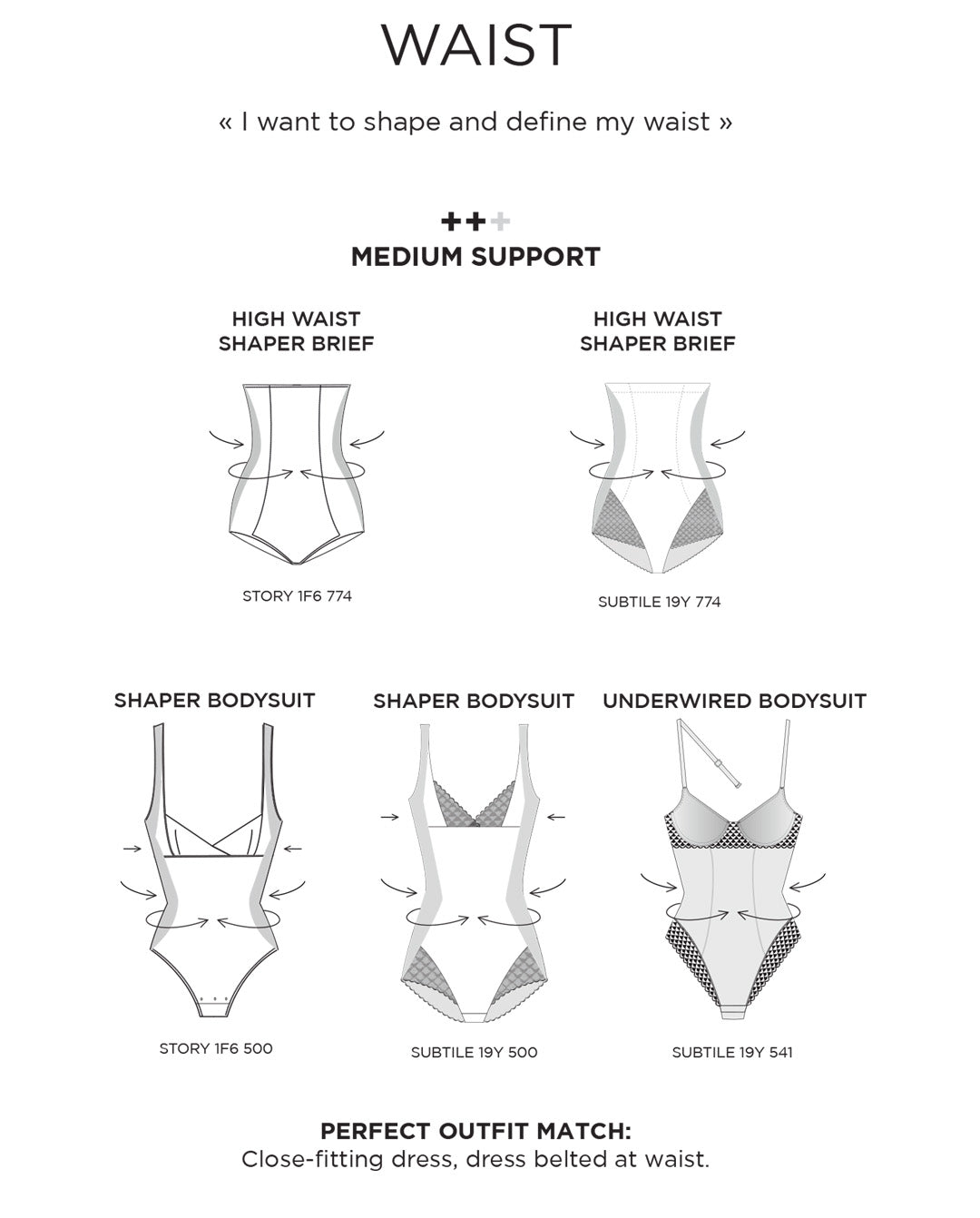 WAIST

« I want to shape and define my waist »

+++
MEDIUM SUPPORT

HIGH WAIST SHAPER BRIEF

STORY 1F6 774

HIGH WAIST SHAPER BRIEF

SUBTILE 19Y 774

SHAPER BODYSUIT

STORY 1F6 500

SHAPER BODYSUIT

SUBTILE 19Y 500

UNDERWIRED BODYSUIT

SUBTILE 19Y 541

PERFECT OUTFIT MATCH:
Close-fitting dress, dress belted at waist.